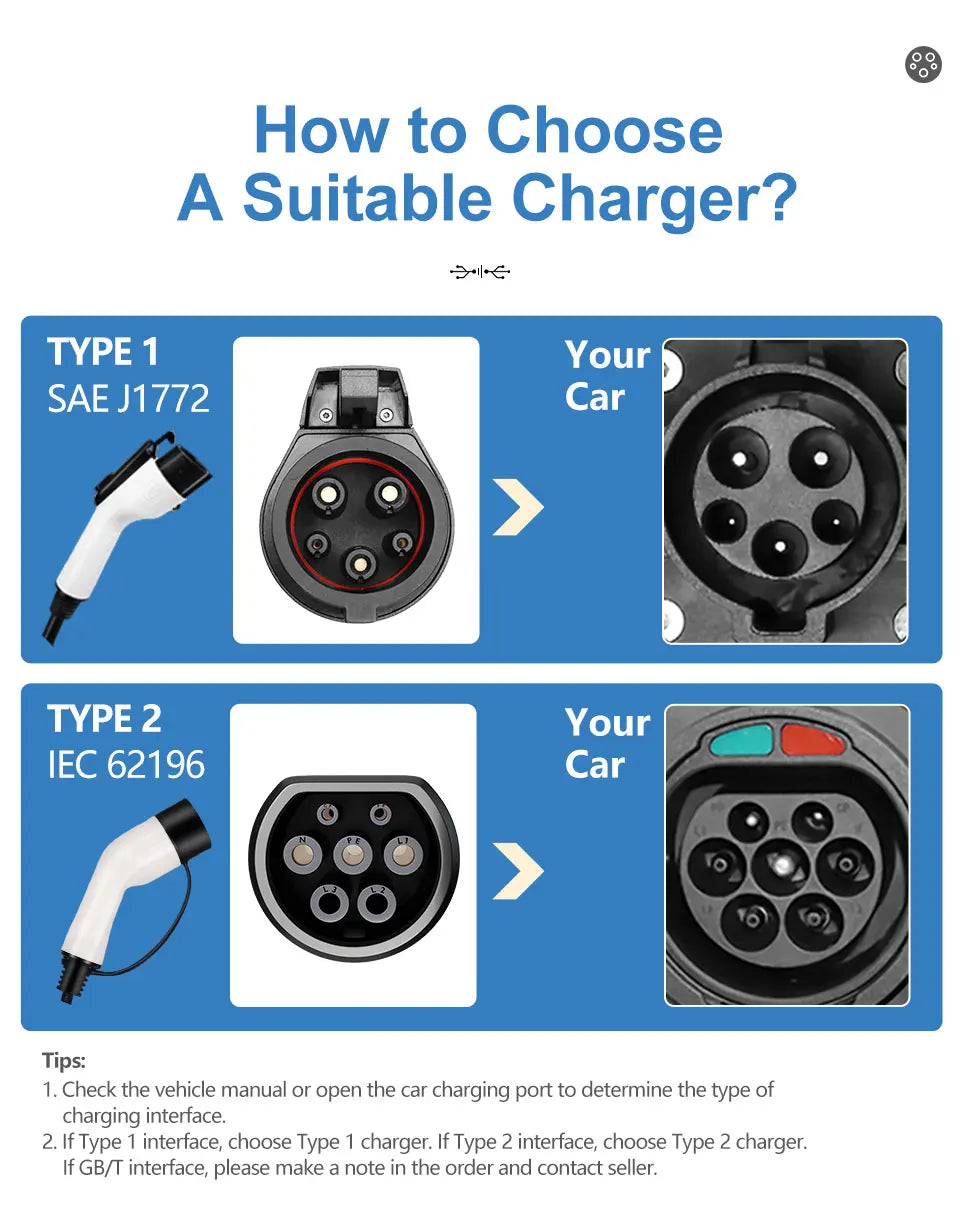 How to Choose
A Suitable Charger?

TYPE 1
SAE J1772

Your Car

TYPE 2
IEC 62196

N PE L1
L3 L2

Your Car

Tips:
1. Check the vehicle manual or open the car charging port to determine the type of charging interface.
2. If Type 1 interface, choose Type 1 charger. If Type 2 interface, choose Type 2 charger. If GB/T interface, please make a note in the order and contact seller.