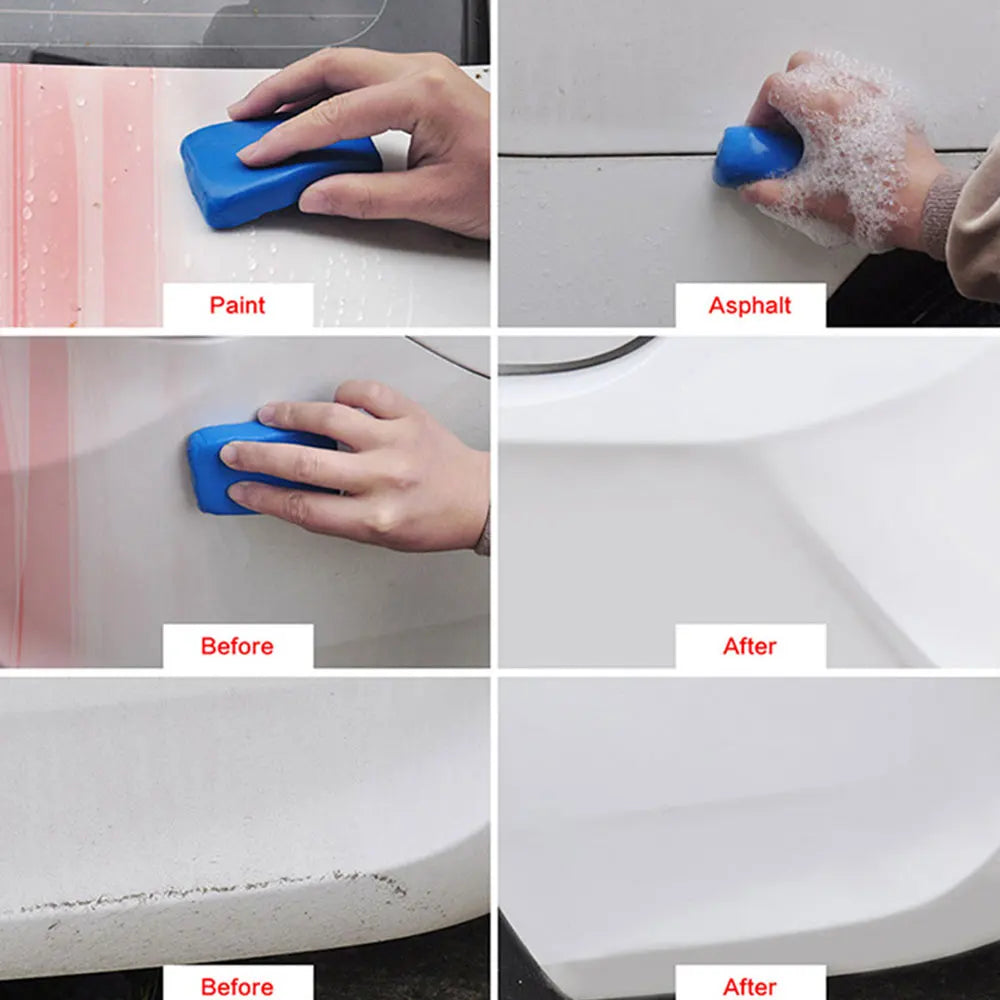 Paint

Asphalt

Before

After

Before

After