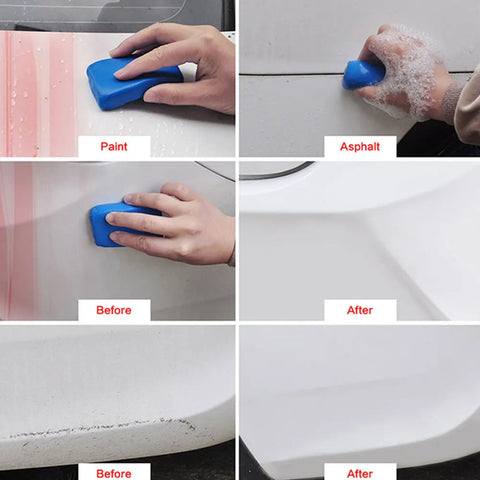 Paint

Asphalt

Before

After

Before

After