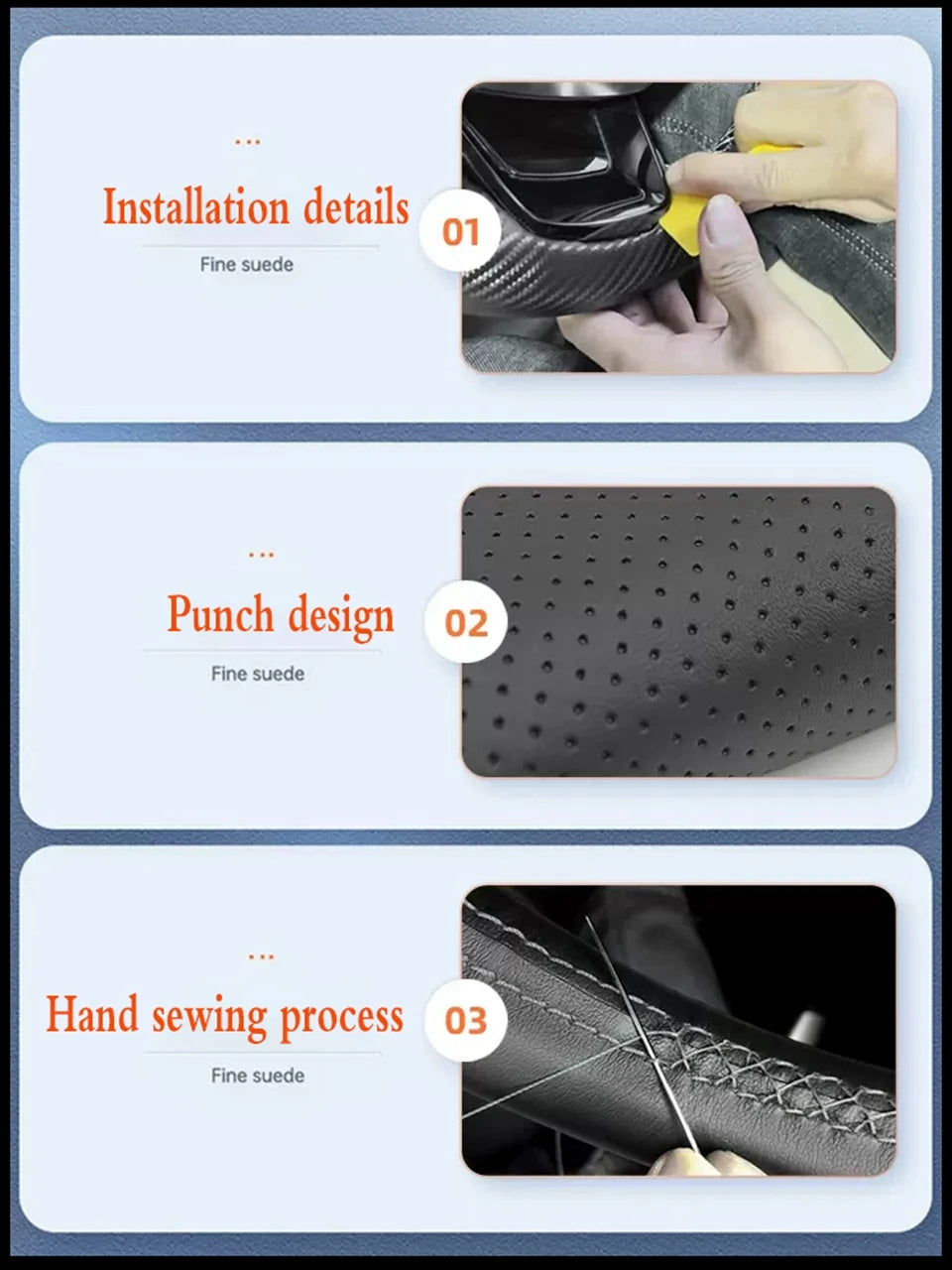 ...

Installation details

Fine suede

01

...

Punch design

Fine suede

02

...

Hand sewing process

Fine suede

03