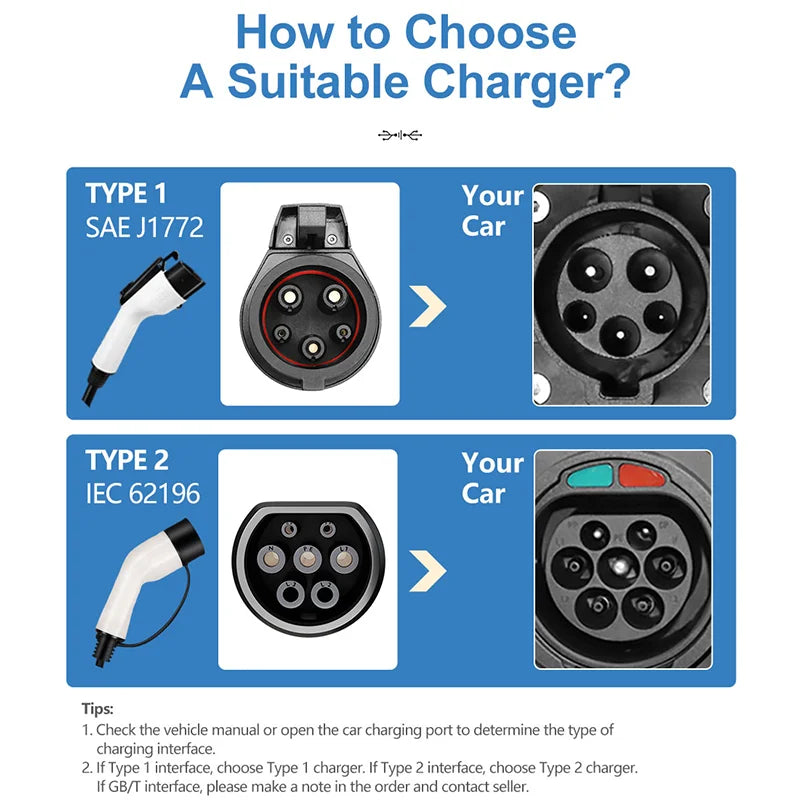 How to Choose
A Suitable Charger?

TYPE 1
SAE J1772

Your Car

TYPE 2
IEC 62196

Your Car

Tips:
1. Check the vehicle manual or open the car charging port to determine the type of charging interface.
2. If Type 1 interface, choose Type 1 charger. If Type 2 interface, choose Type 2 charger. If GB/T interface, please make a note in the order and contact seller.