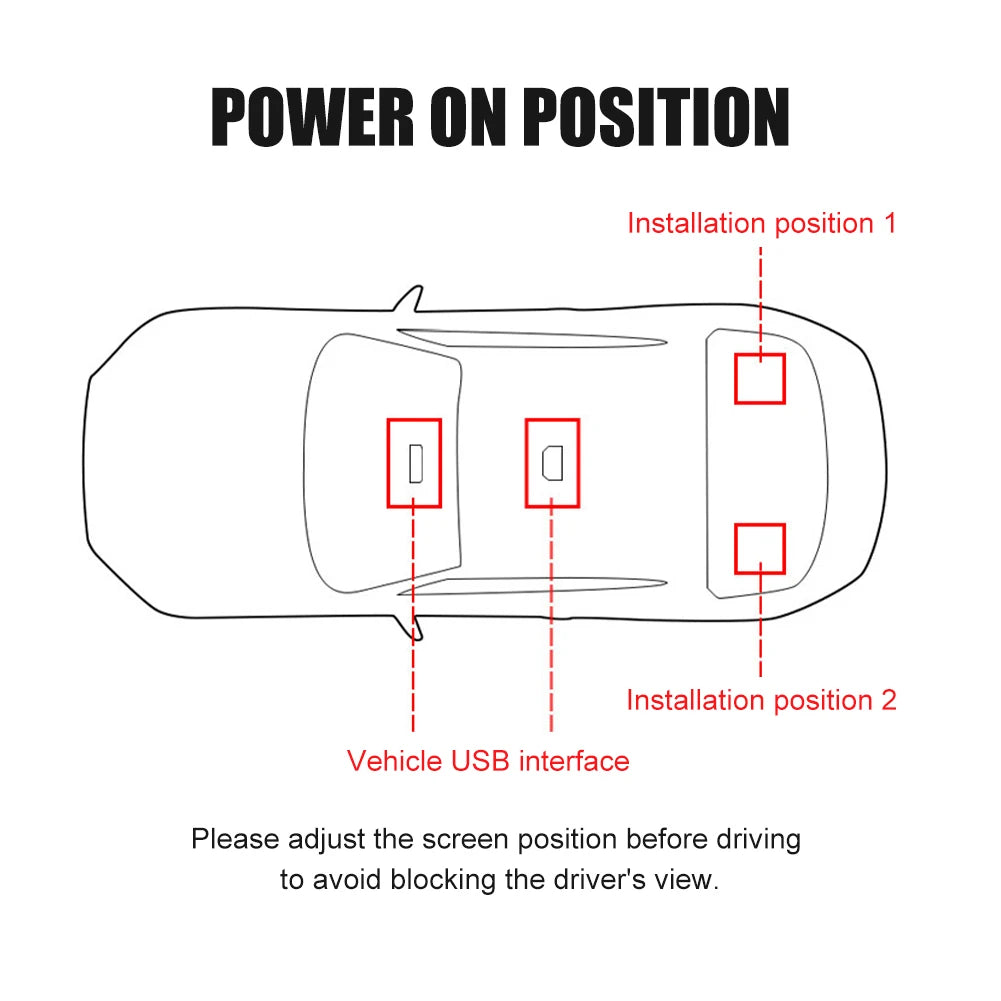 POWER ON POSITION

Installation position 1

Installation position 2

Vehicle USB interface

Please adjust the screen position before driving to avoid blocking the driver's view.