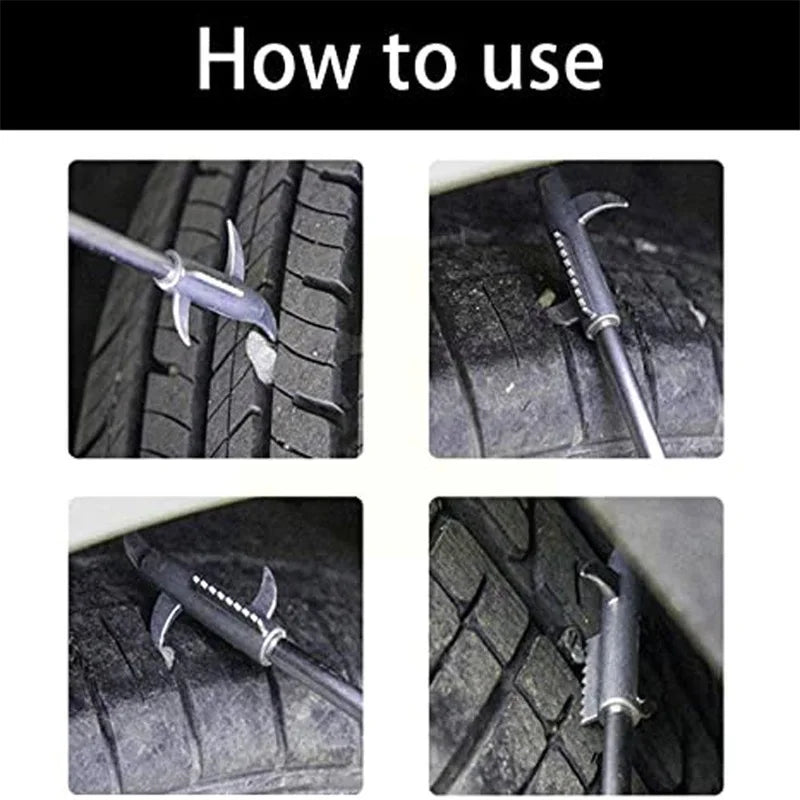 How to use